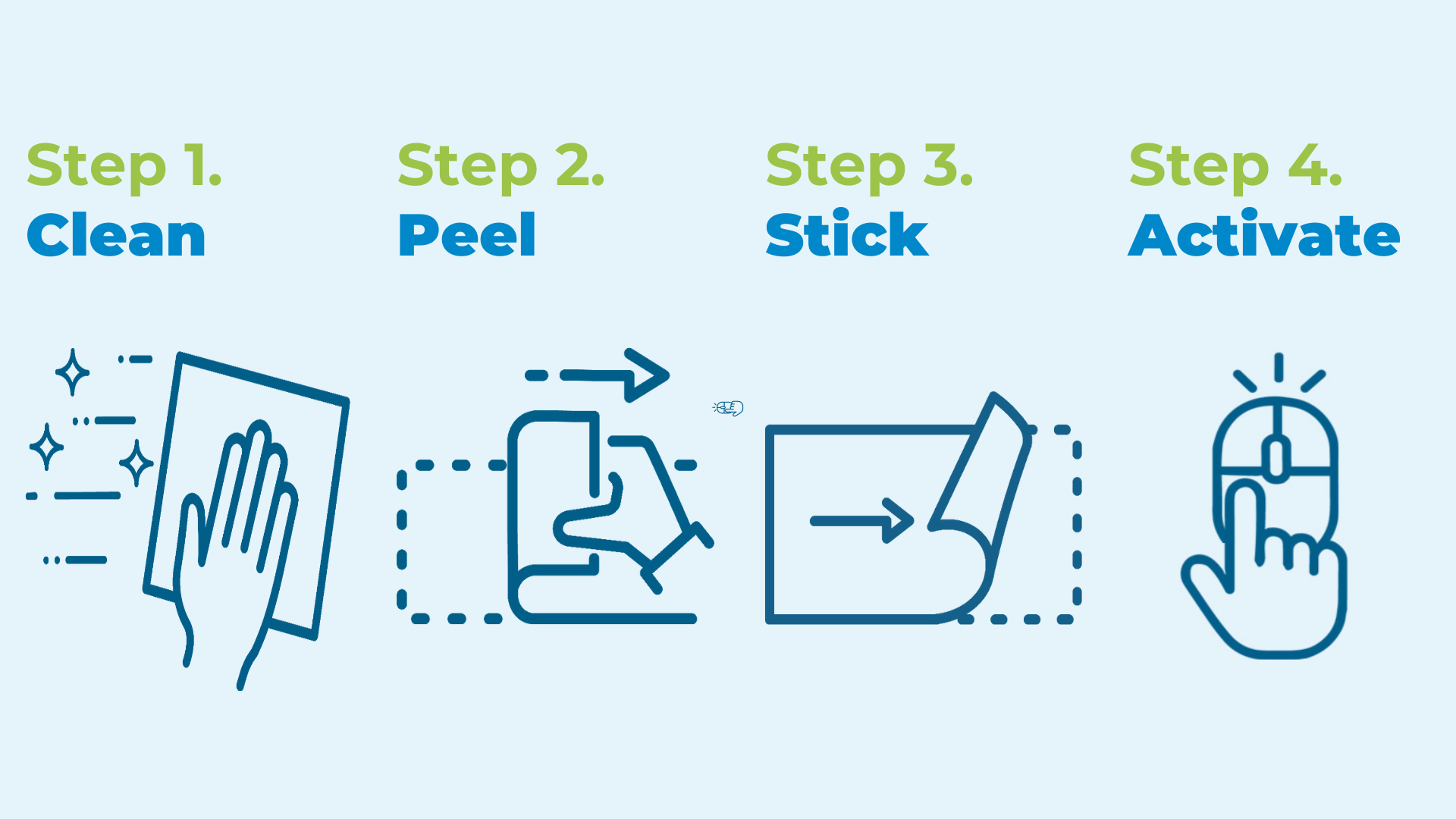 Step 1.
Clean

Step 2.
Peel

Step 3.
Stick

Step 4.
Activate